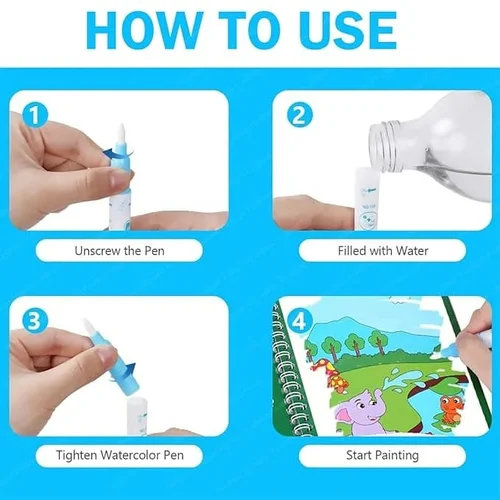 HOW TO USE

1

Unscrew the Pen

2

Filled with Water

3

Tighten Watercolor Pen

4

Start Painting